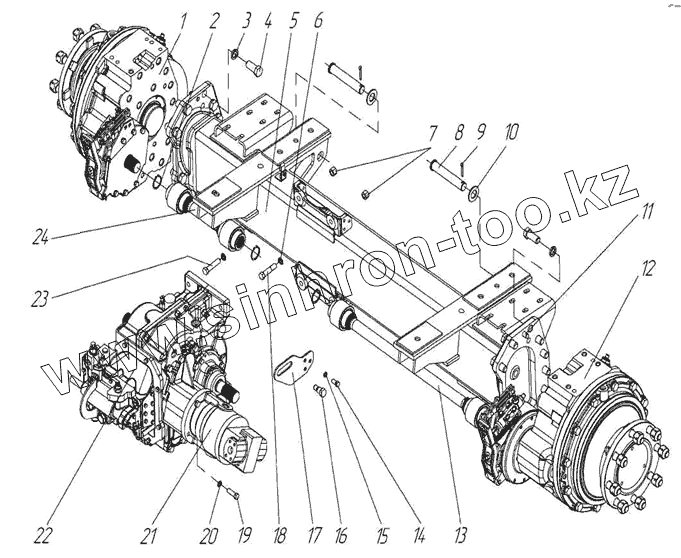 1 2 3 4 5 6
7 8 9 10
11
12
24
23
www.sinhron-too.kz
22 21 20 19 18 17 16 15 14 13